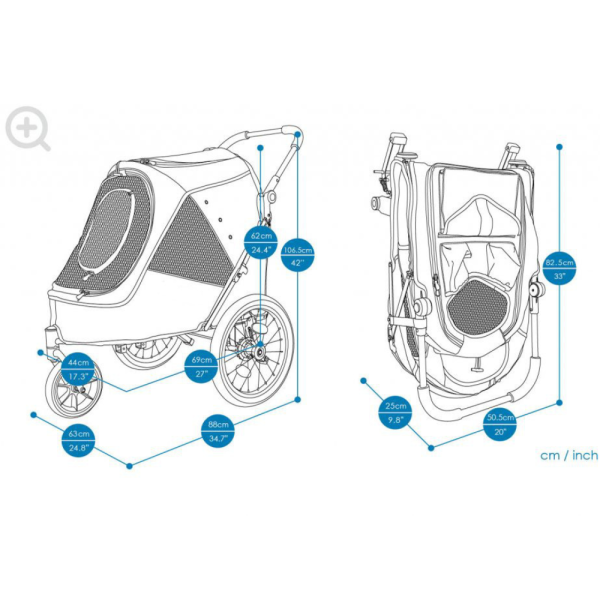 62cm
24.4"

106.5cm
42"

44cm
17.3"

69cm
27"

63cm
24.8"

88cm
34.7"

82.5cm
33"

25cm
9.8"

50.5cm
20"

cm / inch